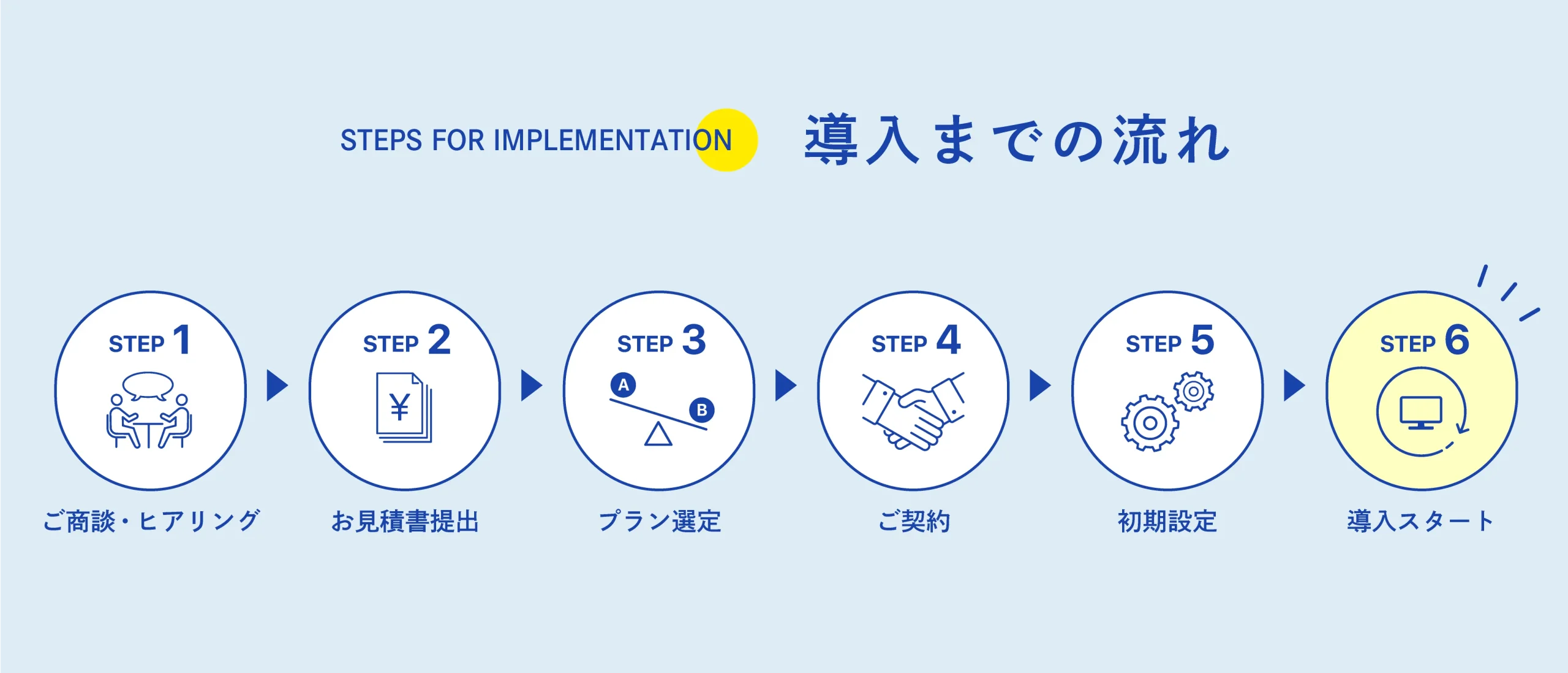 STEPS FOR IMPLEMENTATION 導入までの流れ

STEP 1
ご商談・ヒアリング

STEP 2
¥
お見積書提出

STEP 3
A
B
プラン選定

STEP 4
ご契約

STEP 5
初期設定

STEP 6
導入スタート